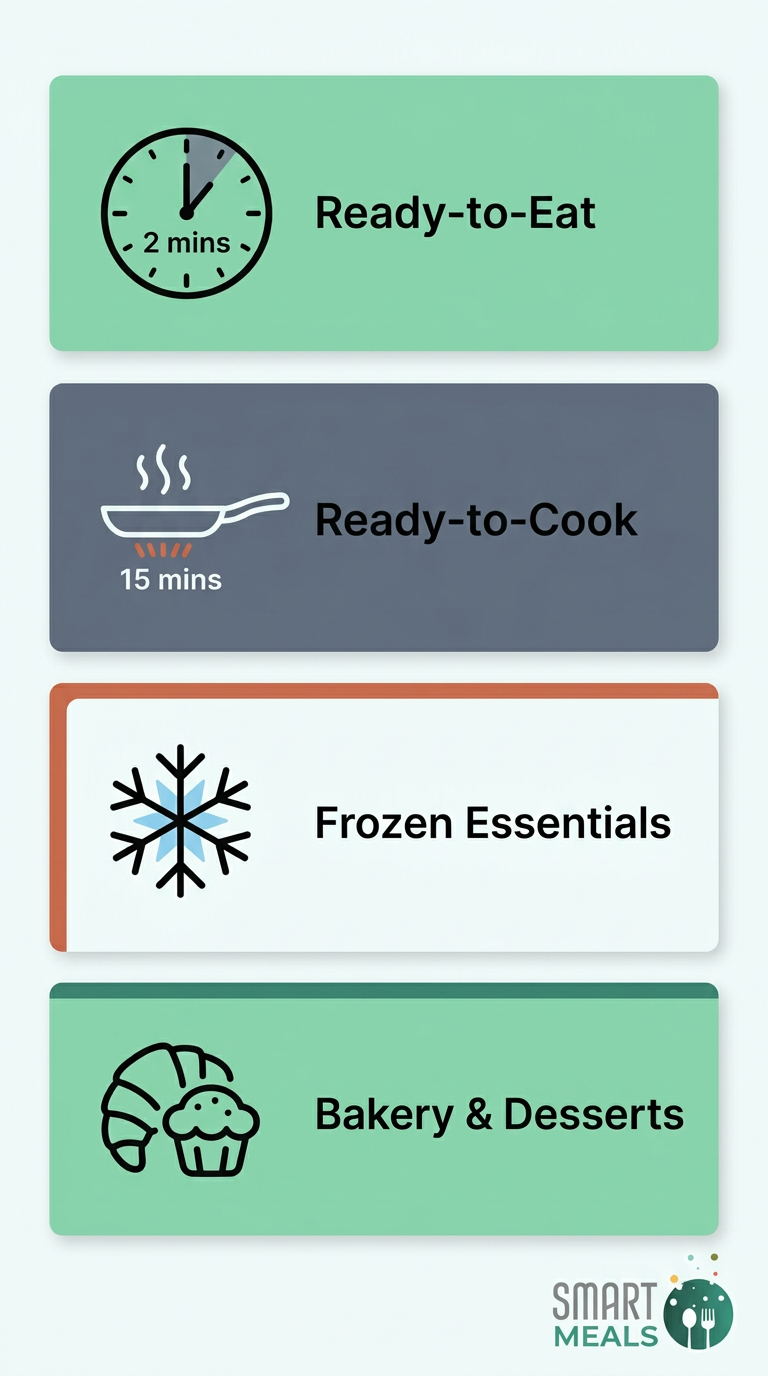 2 mins

Ready-to-Eat

15 mins

Ready-to-Cook

Frozen Essentials

Bakery & Desserts

SMART
MEALS